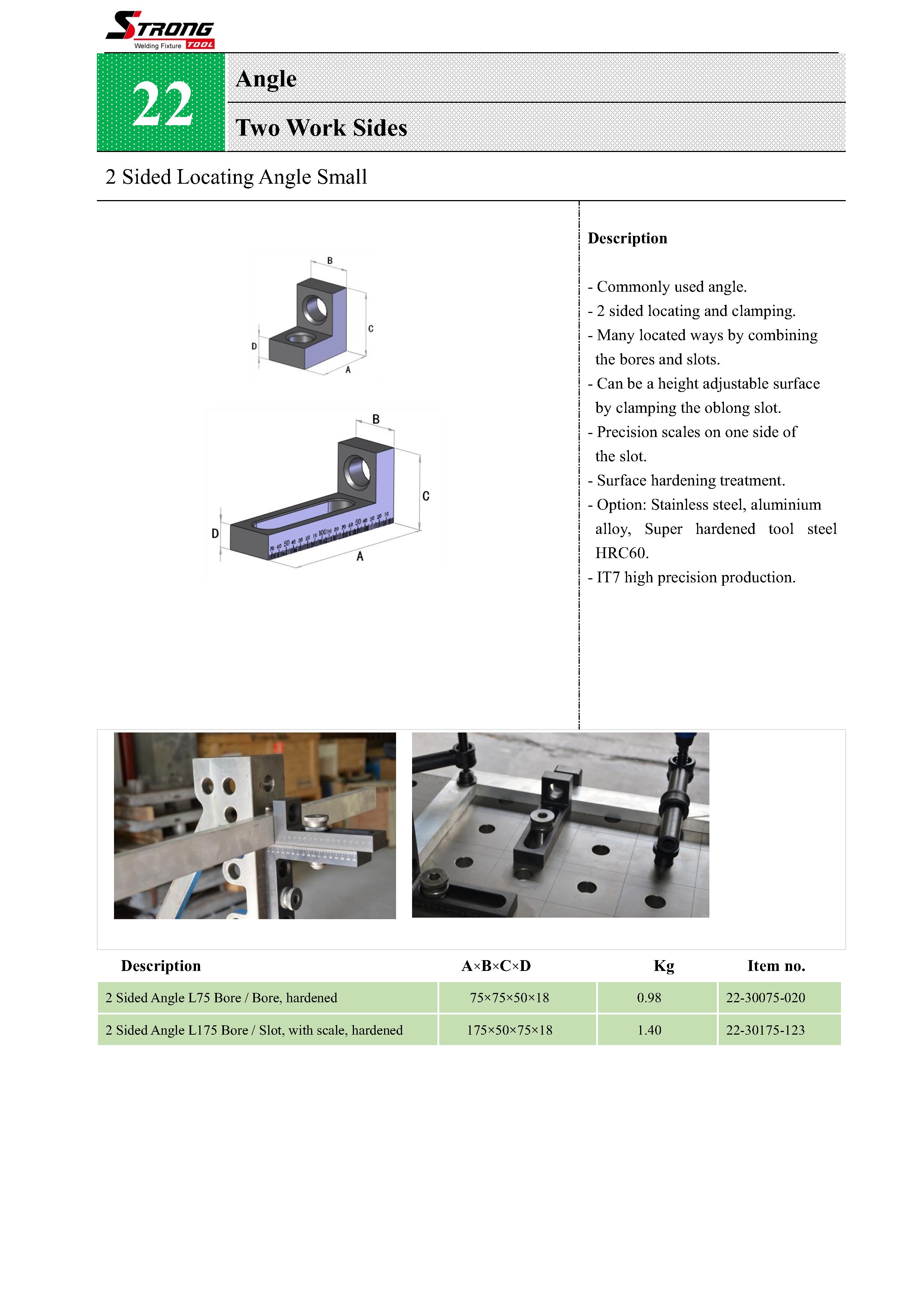 STRONG
Welding Fixture TOOL

22

Angle

Two Work Sides

2 Sided Locating Angle Small

B
C
D
A

B
C
D
A

Description

- Commonly used angle.
- 2 sided locating and clamping.
- Many located ways by combining the bores and slots.
- Can be a height adjustable surface by clamping the oblong slot.
- Precision scales on one side of the slot.
- Surface hardening treatment.
- Option: Stainless steel, aluminium alloy, Super hardened tool steel HRC60.
- IT7 high precision production.

| Description | A×B×C×D | Kg | Item no. |
|---|---|---|---|
| 2 Sided Angle L75 Bore / Bore, hardened | 75×75×50×18 | 0.98 | 22-30075-020 |
| 2 Sided Angle L175 Bore / Slot, with scale, hardened | 175×50×75×18 | 1.40 | 22-30175-123 |