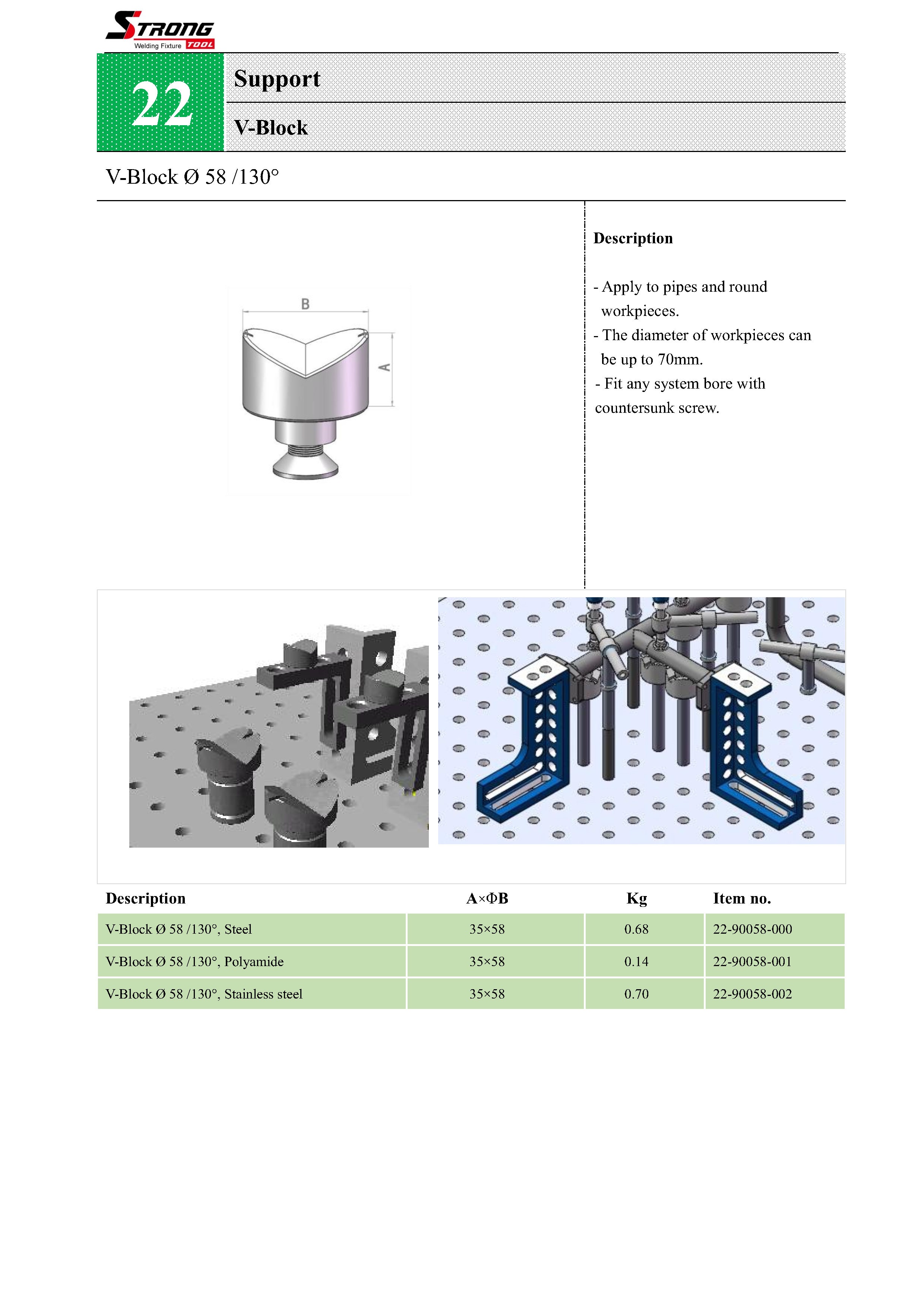 STRONG
Welding Fixture TOOL

22

Support

V-Block

V-Block Ø 58 /130°

B

A

Description

- Apply to pipes and round workpieces.
- The diameter of workpieces can be up to 70mm.
- Fit any system bore with countersunk screw.

| Description | A×ΦB | Kg | Item no. |
|---|---|---|---|
| V-Block Ø 58 /130°, Steel | 35×58 | 0.68 | 22-90058-000 |
| V-Block Ø 58 /130°, Polyamide | 35×58 | 0.14 | 22-90058-001 |
| V-Block Ø 58 /130°, Stainless steel | 35×58 | 0.70 | 22-90058-002 |